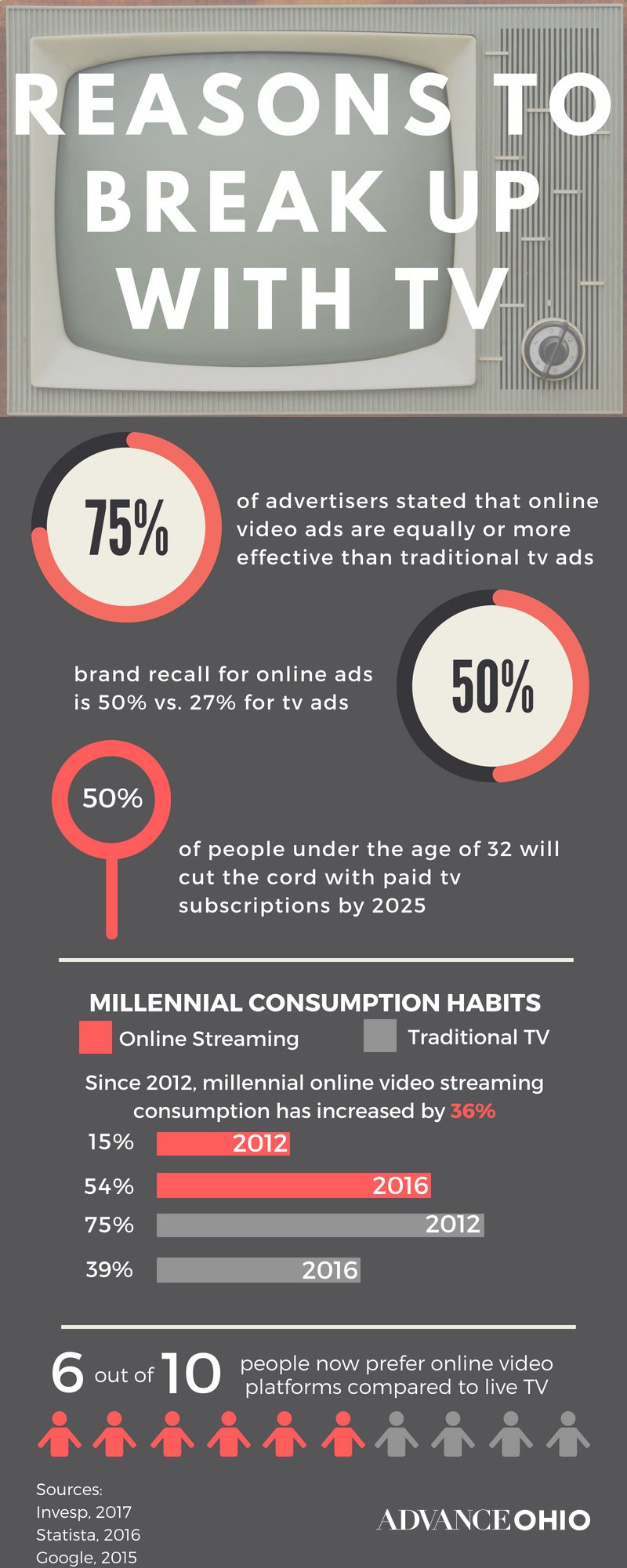 REASONS TO BREAK UP WITH TV

75%

of advertisers stated that online video ads are equally or more effective than traditional tv ads

brand recall for online ads is 50% vs. 27% for tv ads

50%

50%

of people under the age of 32 will cut the cord with paid tv subscriptions by 2025

MILLENNIAL CONSUMPTION HABITS

Online Streaming

Traditional TV

Since 2012, millennial online video streaming consumption has increased by 36%

15% 2012

54% 2016

75% 2012

39% 2016

6 out of 10 people now prefer online video platforms compared to live TV

Sources:
Invesp, 2017
Statista, 2016
Google, 2015

ADVANCE OHIO